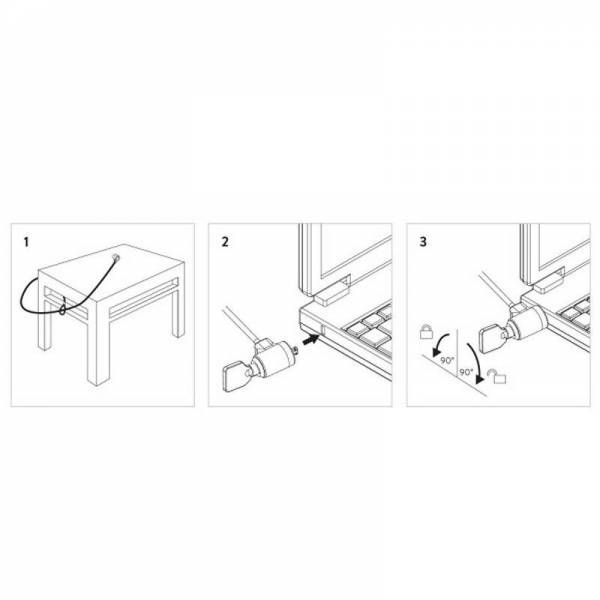 1

2

3

90°

90°